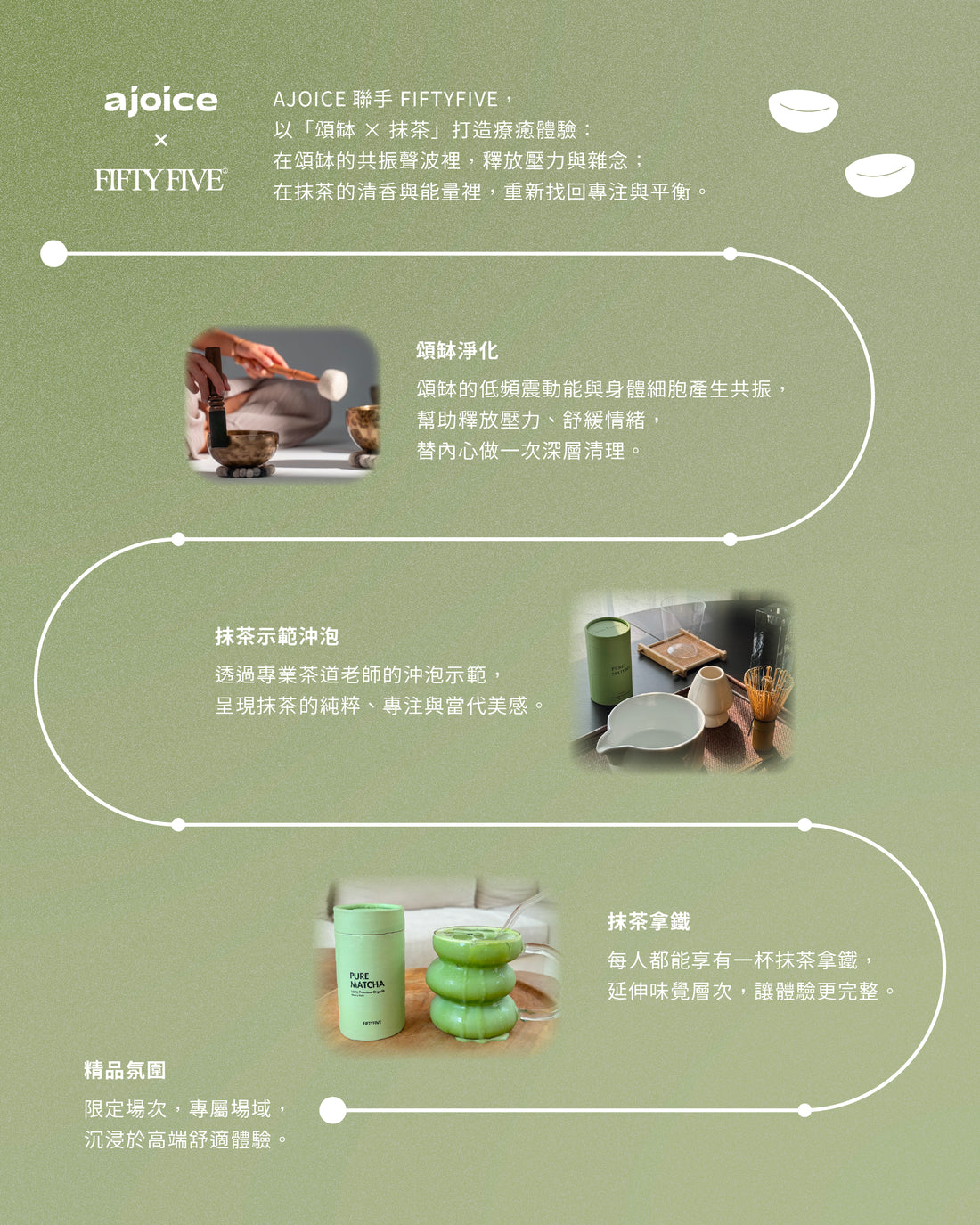 ajoice
×
FIFTY FIVE®

AJOICE 聯手 FIFTYFIVE，
以「頌缽 × 抹茶」打造療癒體驗：
在頌缽的共振聲波裡，釋放壓力與雜念；
在抹茶的清香與能量裡，重新找回專注與平衡。

頌缽淨化

頌缽的低頻震動能與身體細胞產生共振，
幫助釋放壓力、舒緩情緒，
替內心做一次深層清理。

抹茶示範沖泡

透過專業茶道老師的沖泡示範，
呈現抹茶的純粹、專注與當代美感。

PURE MATCHA

抹茶拿鐵

每人都能享有一杯抹茶拿鐵，
延伸味覺層次，讓體驗更完整。

PURE MATCHA
100% Premium Organic
FIFTYFIVE

精品氛圍

限定場次，專屬場域，
沉浸於高端舒適體驗。